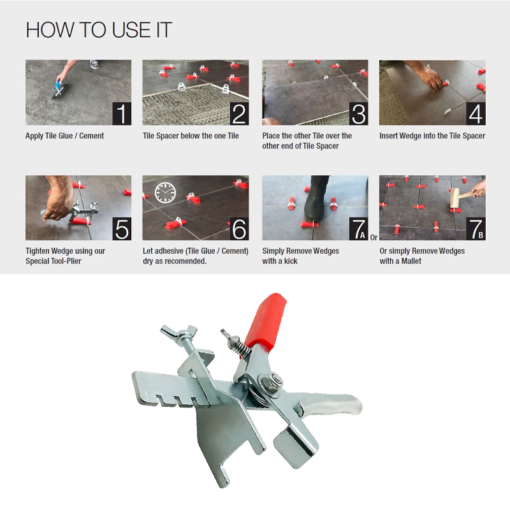 HOW TO USE IT

1
Apply Tile Glue / Cement

2
Tile Spacer below the one Tile

3
Place the other Tile over the other end of Tile Spacer

4
Insert Wedge into the Tile Spacer

5
Tighten Wedge using our Special Tool-Plier

6
Let adhesive (Tile Glue / Cement) dry as recomended.

7A
Simply Remove Wedges with a kick

Or

7B
Or simply Remove Wedges with a Mallet