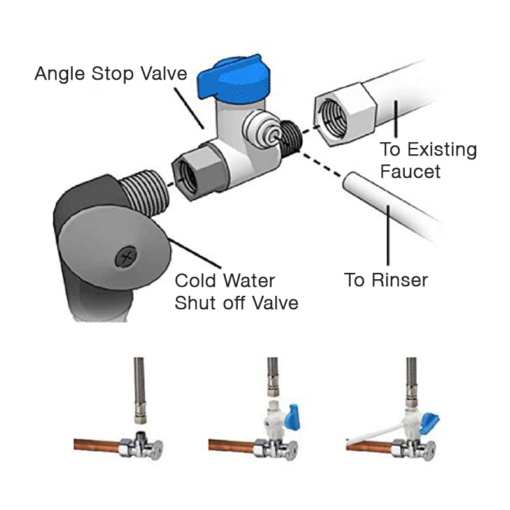 Angle Stop Valve

To Existing Faucet

To Rinser

Cold Water Shut off Valve