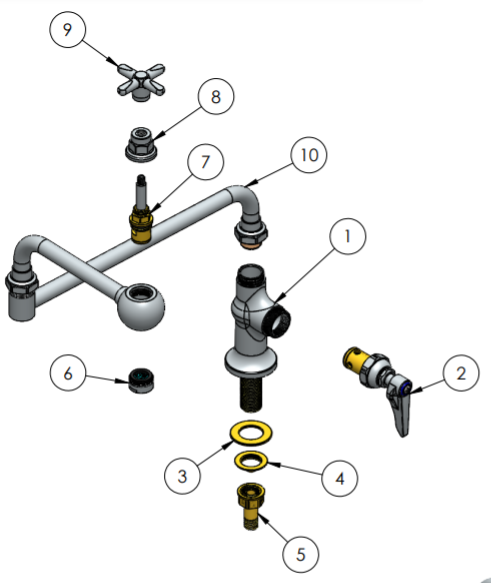 9
8
7
10
1
6
2
3
4
5