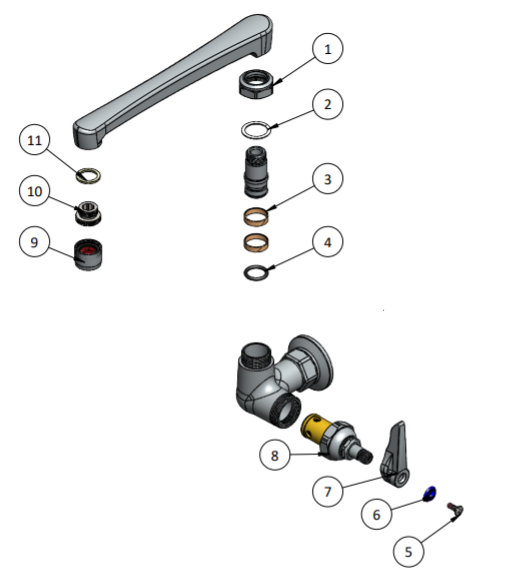 1
2
11
3
10
9
4
8
7
6
5